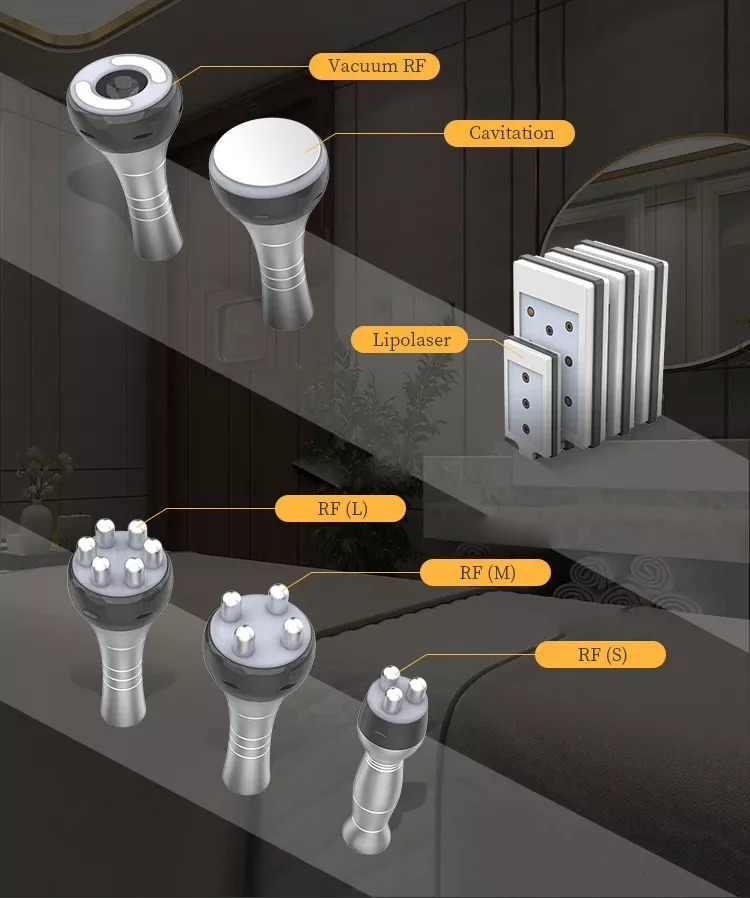 Vacuum RF

Cavitation

Lipolaser

RF (L)

RF (M)

RF (S)